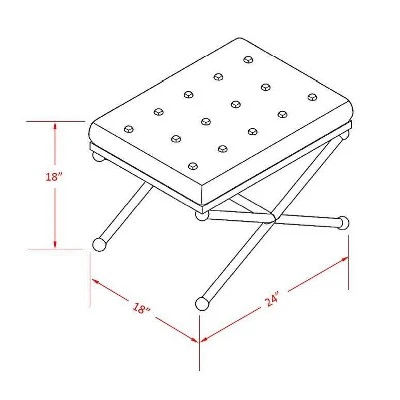 18"

18"

24"